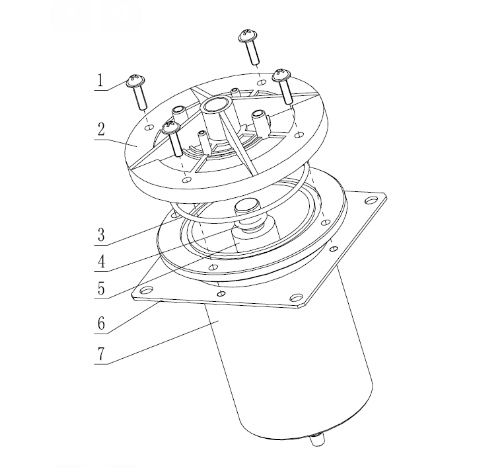 1
2
3
4
5
6
7